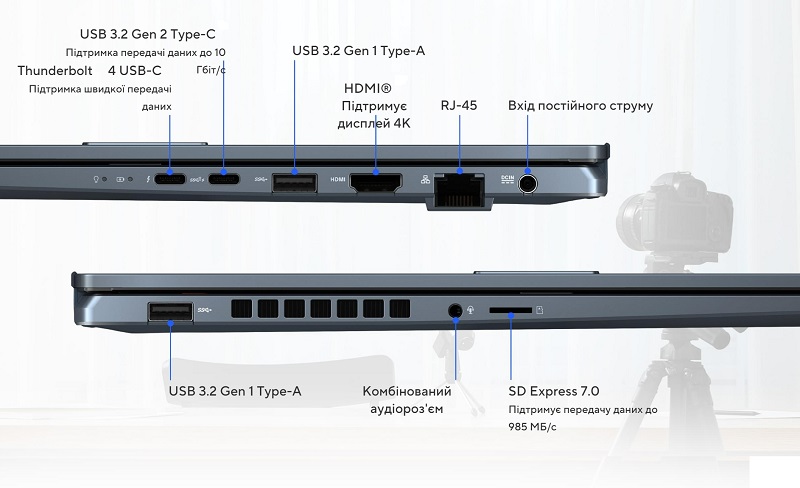 USB 3.2 Gen 2 Type-C
Підтримка передачі даних до 10 Гбіт/с

Thunderbolt 4 USB-C
Підтримка швидкої передачі даних

USB 3.2 Gen 1 Type-A

HDMI®
Підтримує дисплей 4K

RJ-45

Вхід постійного струму

HDMI

DCIN

USB 3.2 Gen 1 Type-A

Комбінований аудіороз'єм

SD Express 7.0
Підтримує передачу даних до 985 МБ/с