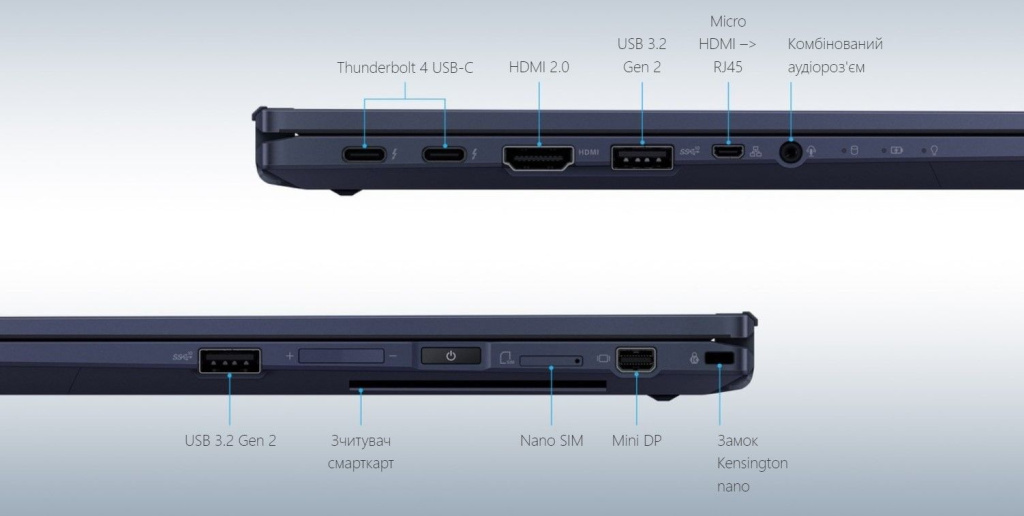 Thunderbolt 4 USB-C

HDMI 2.0

USB 3.2 Gen 2

Micro HDMI –> RJ45

Комбінований аудіороз'єм

HDMI

USB 3.2 Gen 2

Зчитувач смарткарт

Nano SIM

Mini DP

Замок Kensington nano